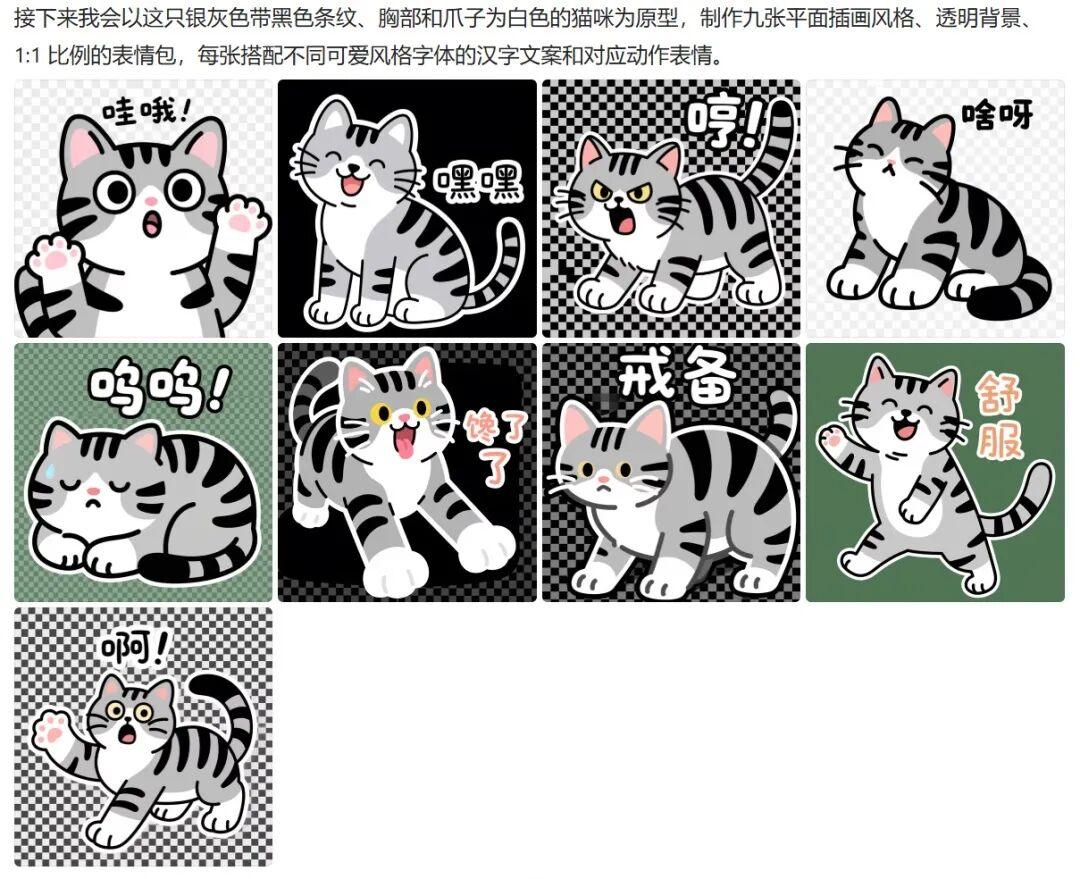 接下来我会以这只银灰色带黑色条纹、胸部和爪子为白色的猫咪为原型，制作九张平面插画风格、透明背景、1:1 比例的表情包，每张搭配不同可爱风格字体的汉字文案和对应动作表情。

哇哦!

嘿嘿

哼!

啥呀

呜呜!

馋了了

戒备

舒服

啊!